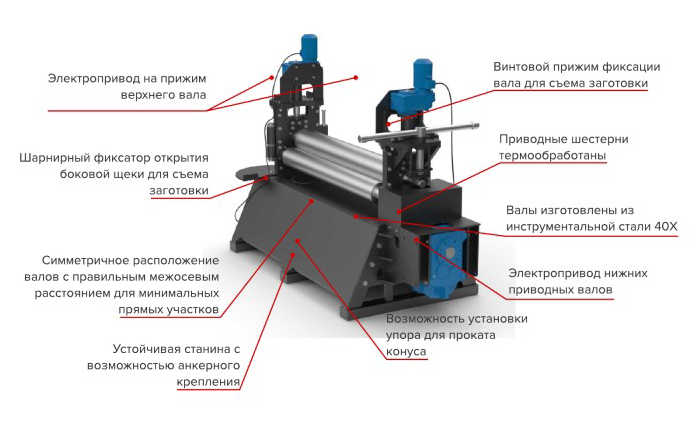 Электропривод на прижим верхнего вала

Шарнирный фиксатор открытия боковой щеки для съема заготовки

Симметричное расположение валов с правильным межосевым расстоянием для минимальных прямых участков

Устойчивая станина с возможностью анкерного крепления

Винтовой прижим фиксации вала для съема заготовки

Приводные шестерни термообработаны

Валы изготовлены из инструментальной стали 40Х

Электропривод нижних приводных валов

Возможность установки упора для проката конуса