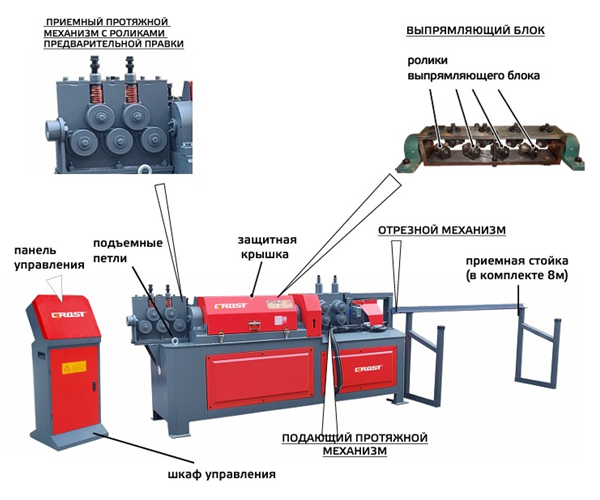 ПРИЕМНЫЙ ПРОТЯЖНОЙ МЕХАНИЗМ С РОЛИКАМИ ПРЕДВАРИТЕЛЬНОЙ ПРАВКИ

ВЫПРЯМЛЯЮЩИЙ БЛОК

ролики выпрямляющего блока

панель управления

подъемные петли

защитная крышка

ОТРЕЗНОЙ МЕХАНИЗМ

приемная стойка (в комплекте 8м)

CROST

CROST

CROST

ПОДАЮЩИЙ ПРОТЯЖНОЙ МЕХАНИЗМ

шкаф управления